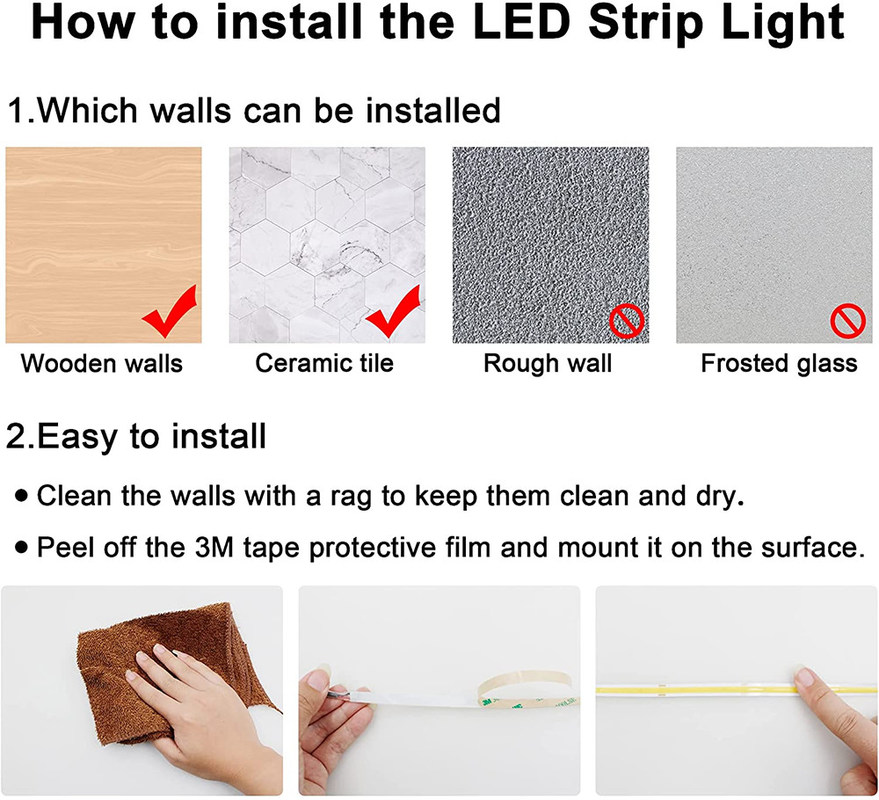 How to install the LED Strip Light

1.Which walls can be installed

Wooden walls

Ceramic tile

Rough wall

Frosted glass

2.Easy to install

• Clean the walls with a rag to keep them clean and dry.

• Peel off the 3M tape protective film and mount it on the surface.

3M